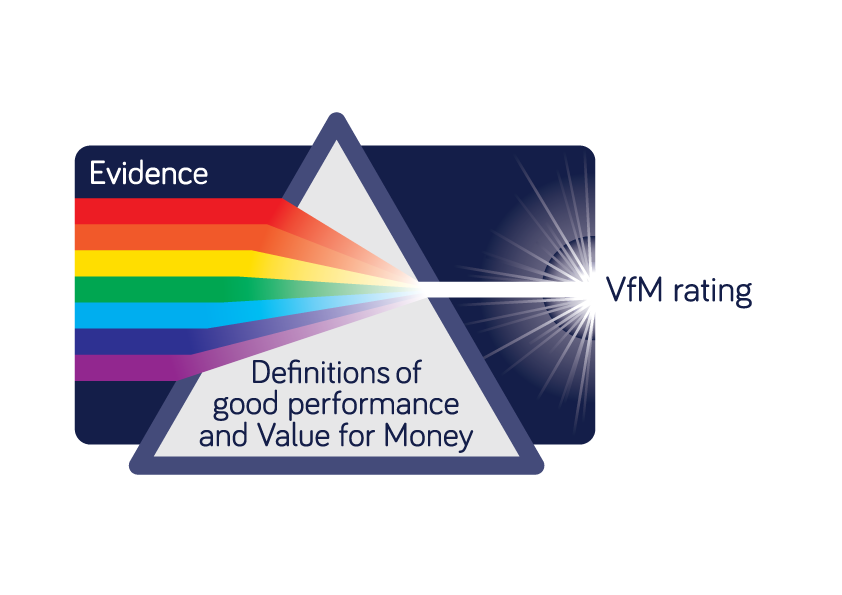 Evidence

Definitions of good performance and Value for Money

VfM rating